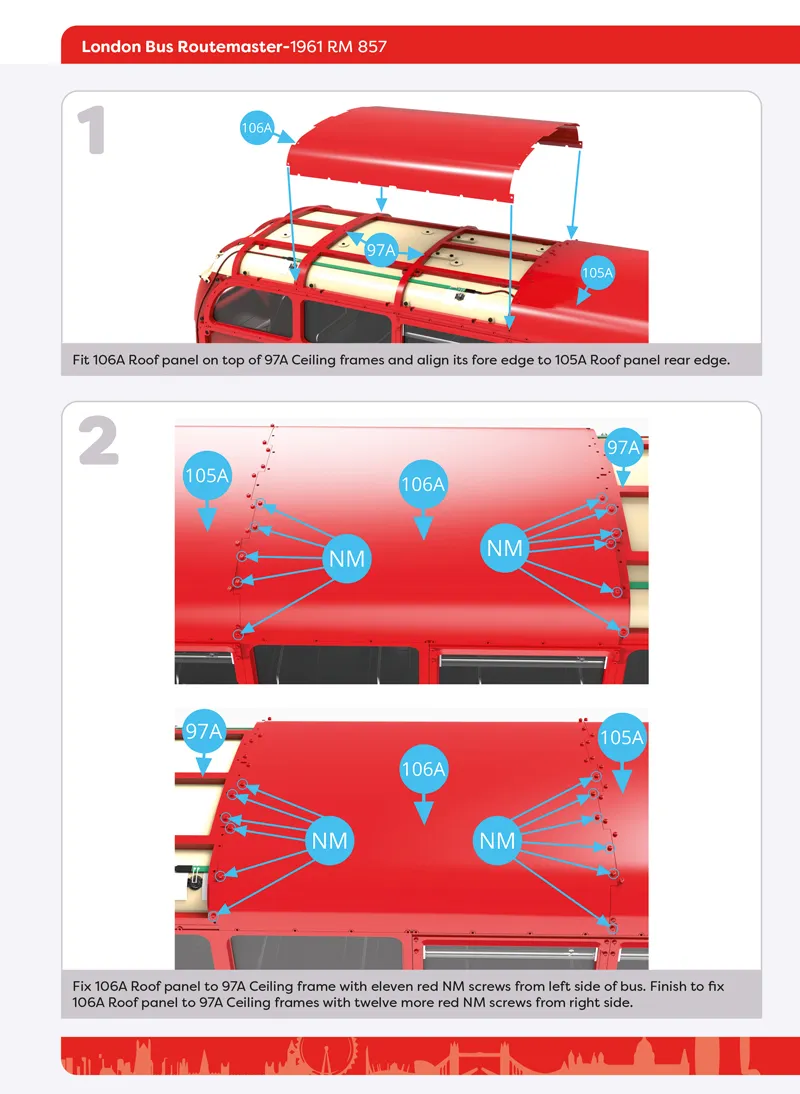 London Bus Routemaster-1961 RM 857

1

106A

97A

105A

Fit 106A Roof panel on top of 97A Ceiling frames and align its fore edge to 105A Roof panel rear edge.

2

105A

106A

97A

NM

NM

97A

106A

105A

NM

NM

Fix 106A Roof panel to 97A Ceiling frame with eleven red NM screws from left side of bus. Finish to fix 106A Roof panel to 97A Ceiling frames with twelve more red NM screws from right side.