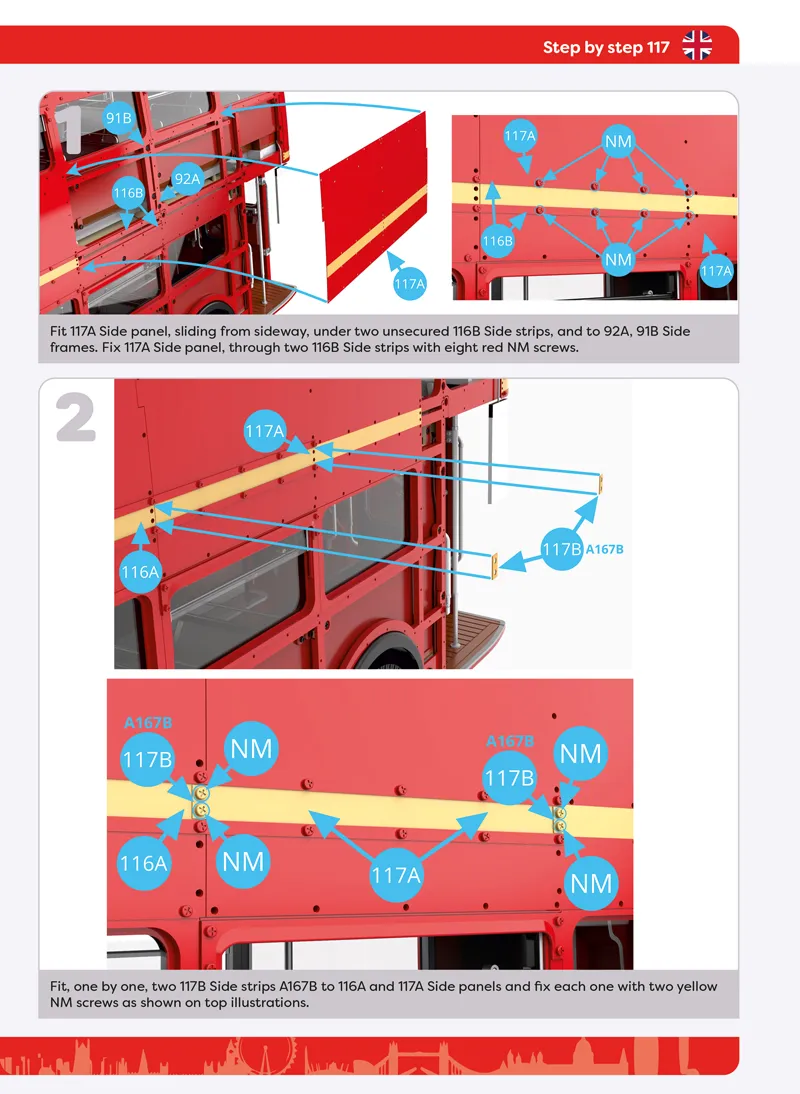 Step by step 117

1

91B

92A

116B

117A

117A

NM

116B

NM

117A

Fit 117A Side panel, sliding from sideway, under two unsecured 116B Side strips, and to 92A, 91B Side frames. Fix 117A Side panel, through two 116B Side strips with eight red NM screws.

2

117A

116A

117B A167B

A167B
117B

NM

116A

NM

117A

A167B
117B

NM

NM

Fit, one by one, two 117B Side strips A167B to 116A and 117A Side panels and fix each one with two yellow NM screws as shown on top illustrations.