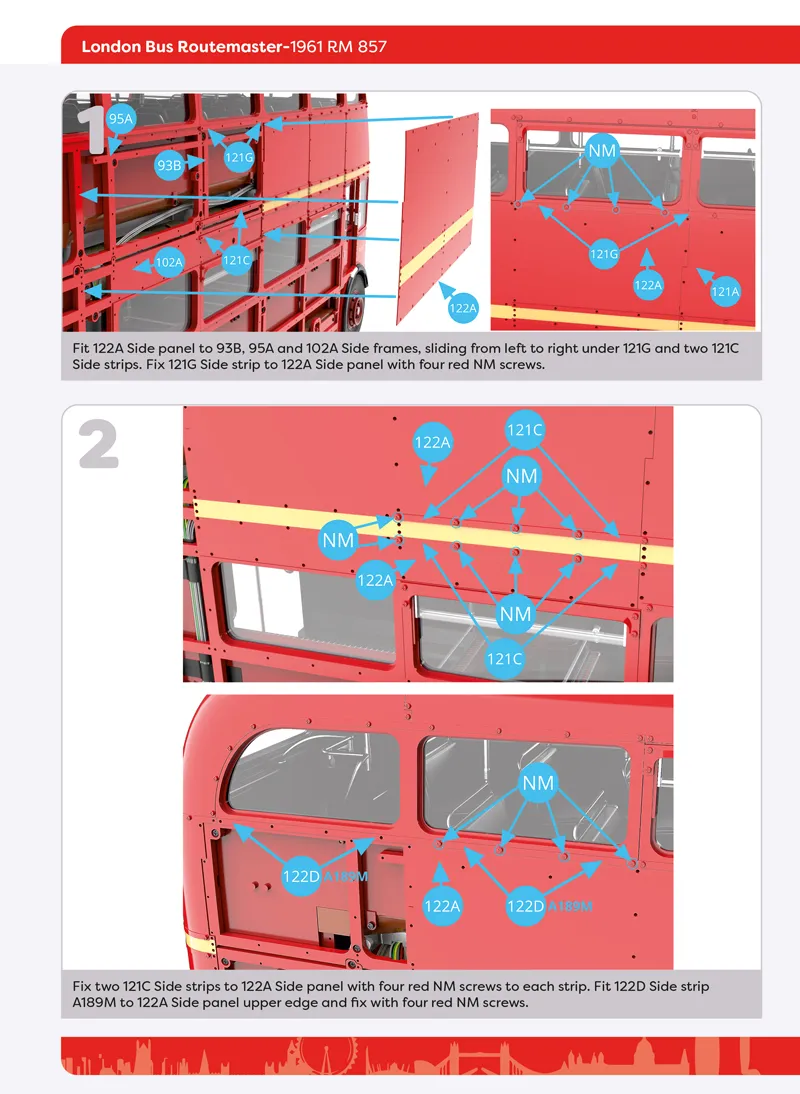 London Bus Routemaster-1961 RM 857

1

95A

93B

121G

102A

121C

122A

NM

121G

122A

121A

Fit 122A Side panel to 93B, 95A and 102A Side frames, sliding from left to right under 121G and two 121C Side strips. Fix 121G Side strip to 122A Side panel with four red NM screws.

2

122A

121C

NM

NM

122A

NM

121C

NM

122D A189M

122A

122D A189M

Fix two 121C Side strips to 122A Side panel with four red NM screws to each strip. Fit 122D Side strip A189M to 122A Side panel upper edge and fix with four red NM screws.