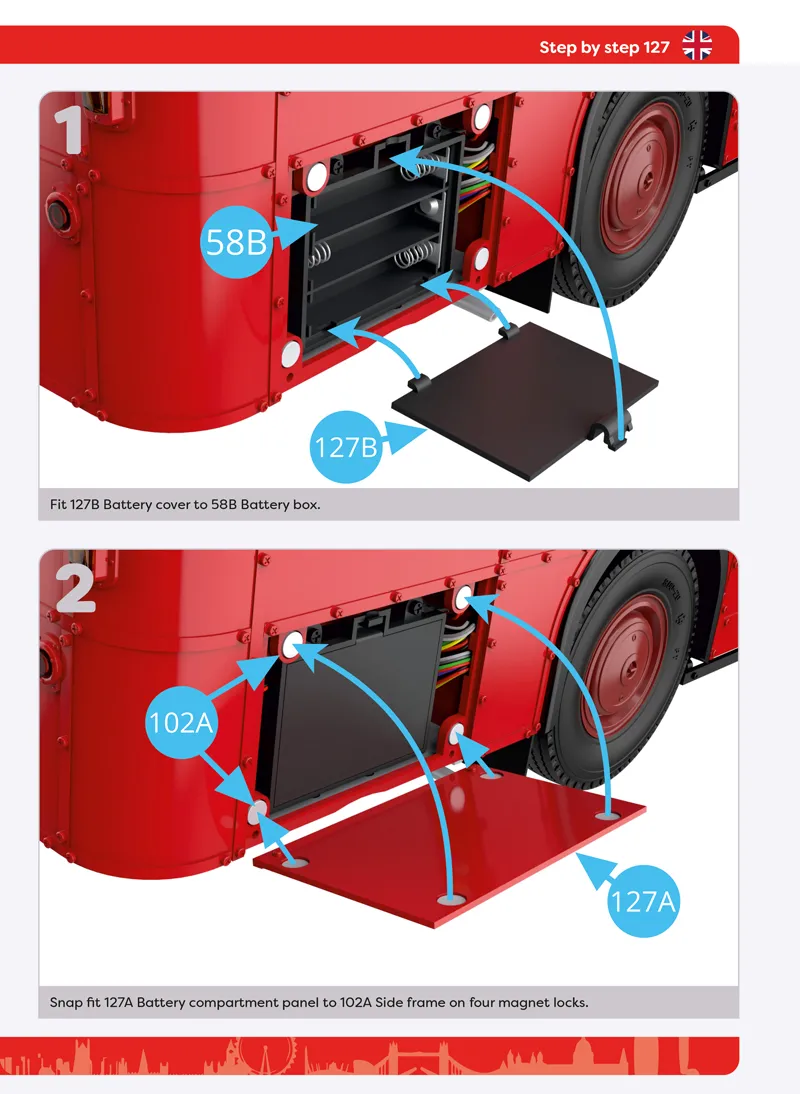 Step by step 127

1

58B

127B

Fit 127B Battery cover to 58B Battery box.

2

102A

127A

Snap fit 127A Battery compartment panel to 102A Side frame on four magnet locks.